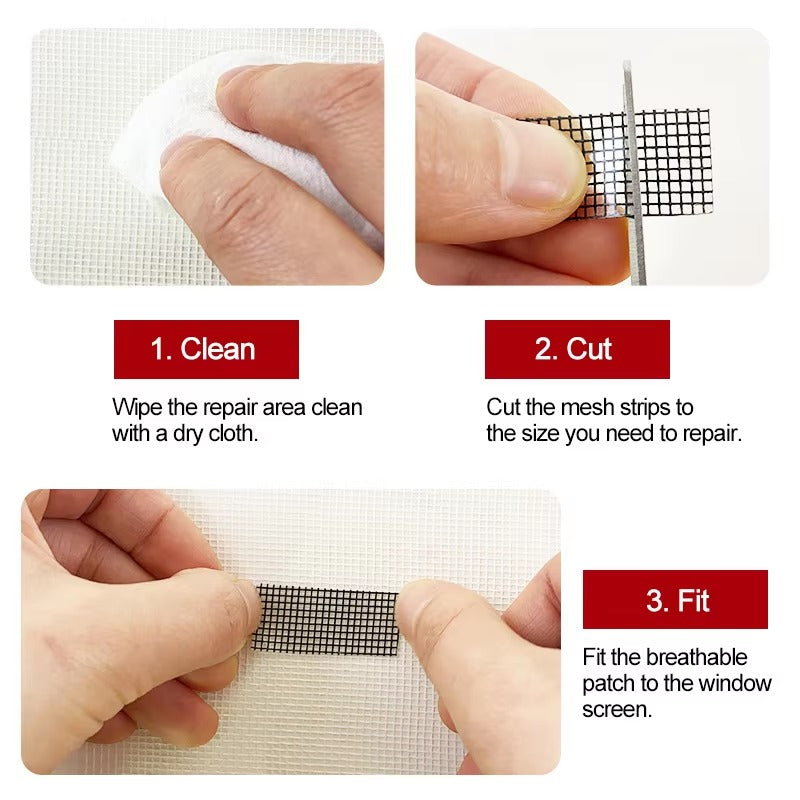 1. Clean

Wipe the repair area clean with a dry cloth.

2. Cut

Cut the mesh strips to the size you need to repair.

3. Fit

Fit the breathable patch to the window screen.